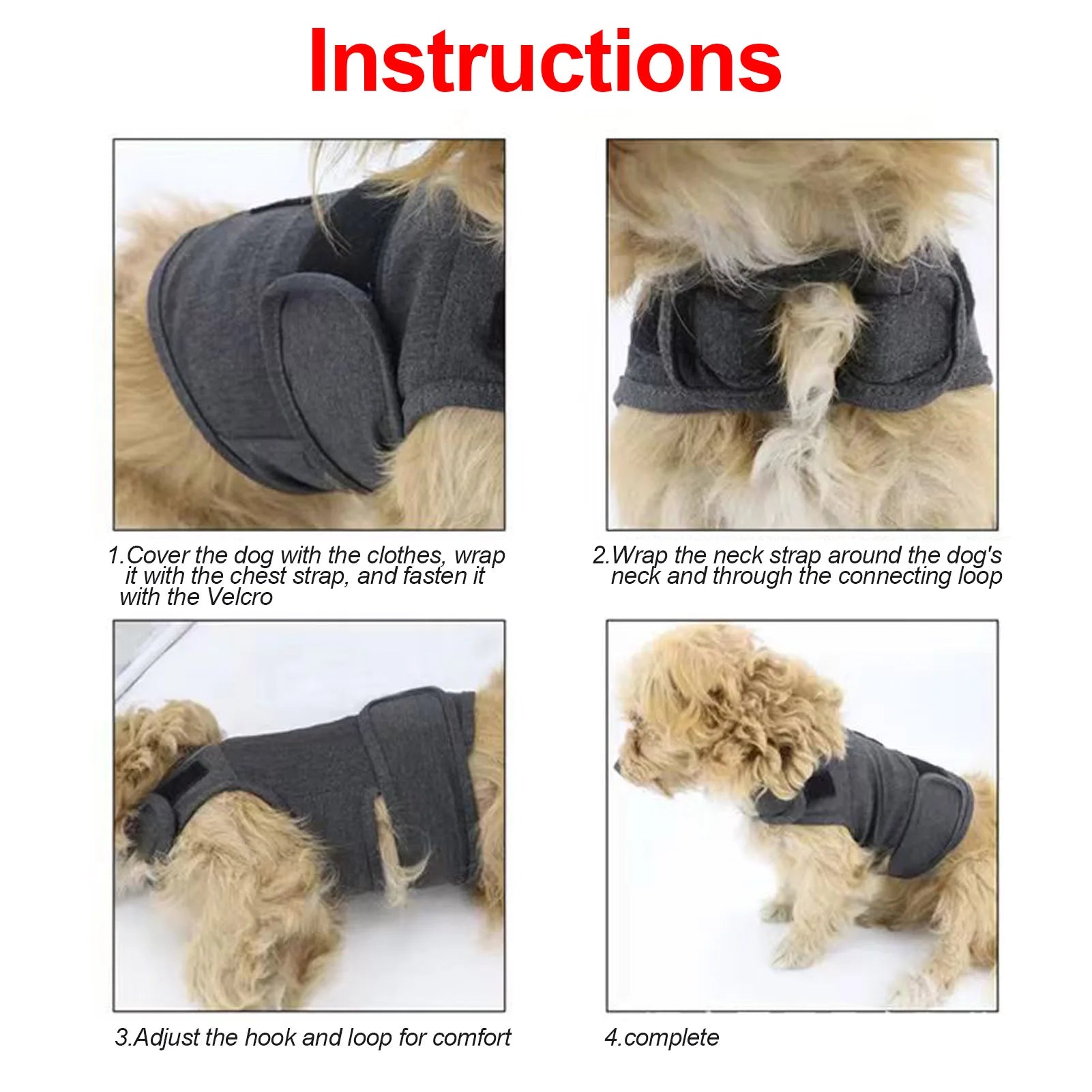 Instructions

1.Cover the dog with the clothes, wrap it with the chest strap, and fasten it with the Velcro

2.Wrap the neck strap around the dog's neck and through the connecting loop

3.Adjust the hook and loop for comfort

4.complete